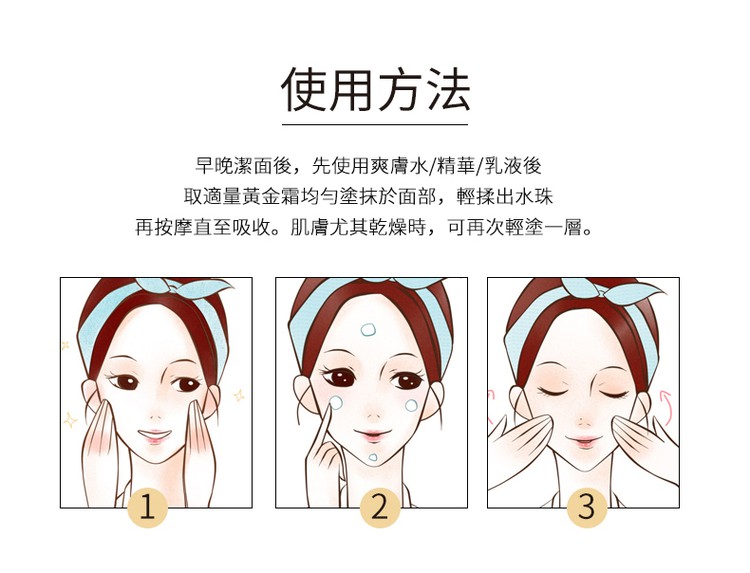 使用方法

早晚潔面後，先使用爽膚水/精華/乳液後
取適量黃金霜均勻塗抹於面部，輕揉出水珠
再按摩直至吸收。肌膚尤其乾燥時，可再次輕塗一層。

1

2

3